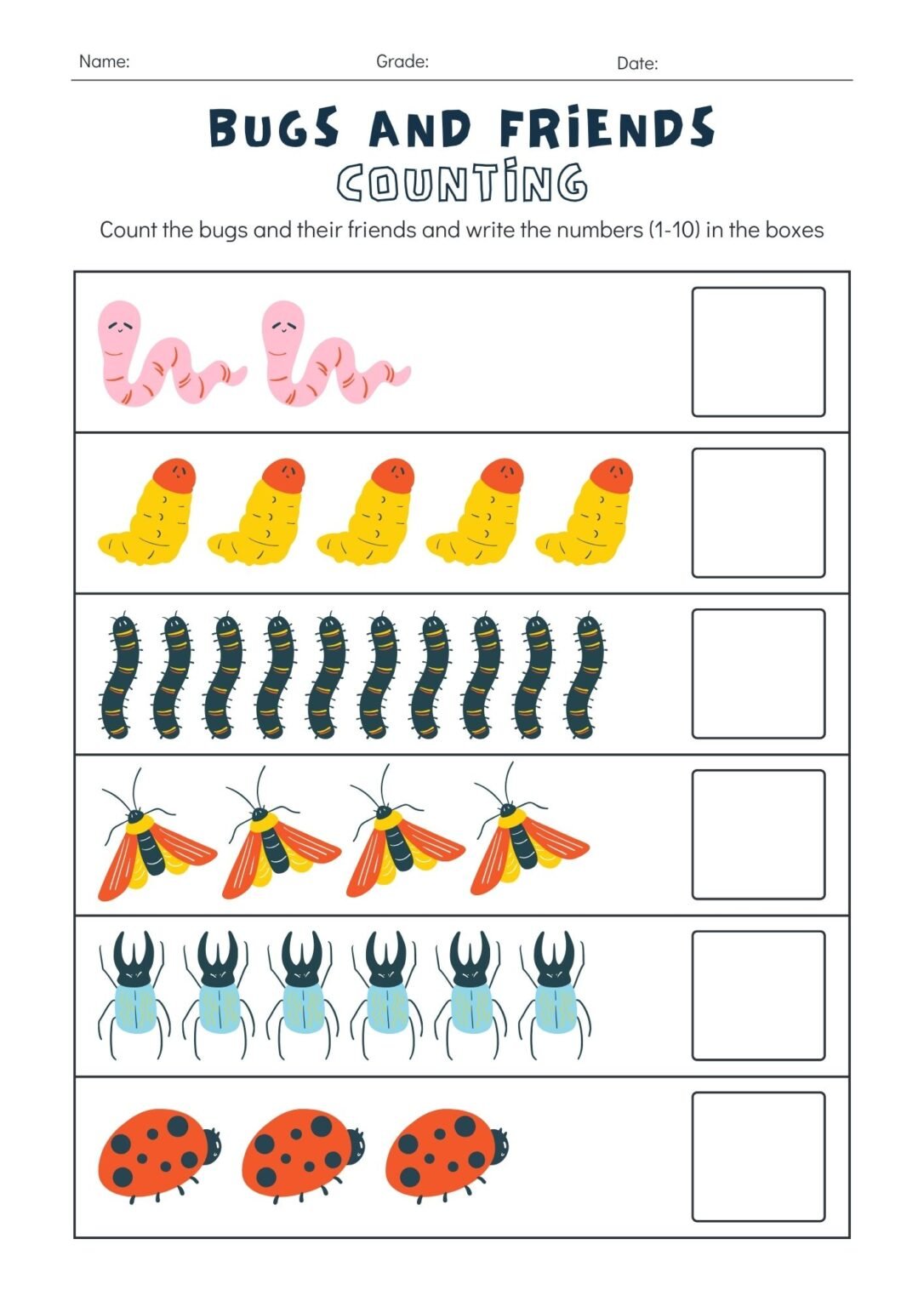 Name: Grade: Date:

BUGS AND FRIENDS
COUNTING

Count the bugs and their friends and write the numbers (1-10) in the boxes